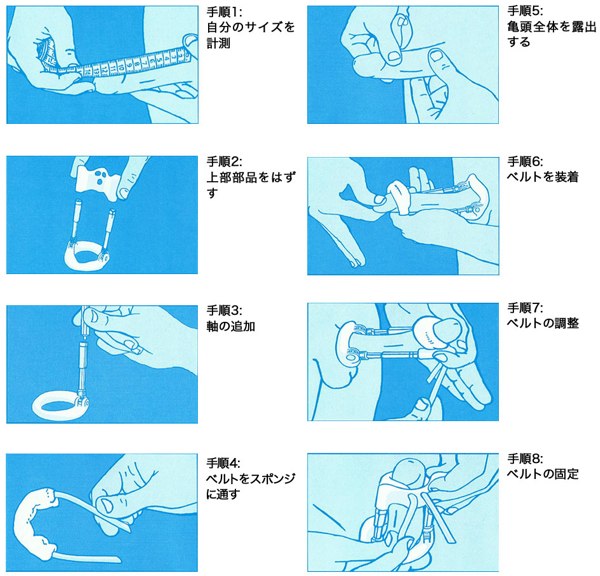 手順1:
自分のサイズを計測

手順2:
上部部品をはずす

手順3:
軸の追加

手順4:
ベルトをスポンジに通す

手順5:
亀頭全体を露出する

手順6:
ベルトを装着

手順7:
ベルトの調整

手順8:
ベルトの固定